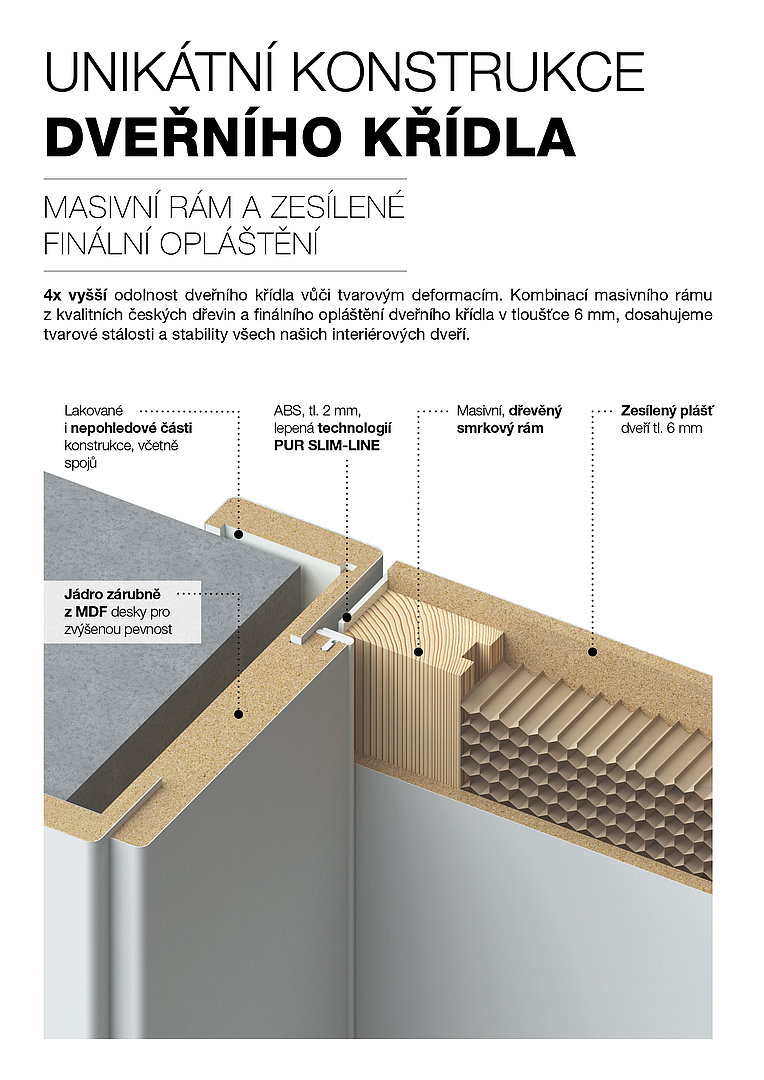 UNIKÁTNÍ KONSTRUKCE
DVEŘNÍHO KŘÍDLA

MASIVNÍ RÁM A ZESÍLENÉ FINÁLNÍ OPLÁŠTĚNÍ

4x vyšší odolnost dveřního křídla vůči tvarovým deformacím. Kombinací masivního rámu z kvalitních českých dřevin a finálního opláštění dveřního křídla v tloušťce 6 mm, dosahujeme tvarové stálosti a stability všech našich interiérových dveří.

Lakované i nepohledové části konstrukce, včetně spojů

ABS, tl. 2 mm, lepená technologií PUR SLIM-LINE

Masivní, dřevěný smrkový rám

Zesílený plášť dveří tl. 6 mm

Jádro zárubně z MDF desky pro zvýšenou pevnost